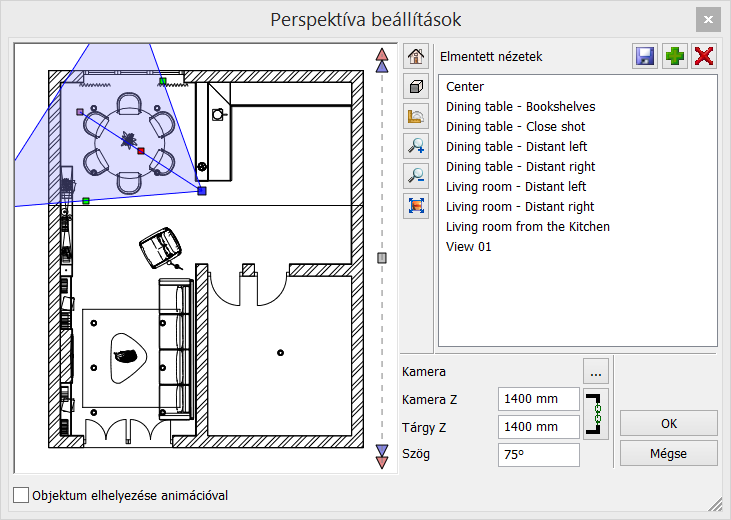 Perspektíva beállítások

Elmentett nézetek

Center
Dining table - Bookshelves
Dining table - Close shot
Dining table - Distant left
Dining table - Distant right
Living room - Distant left
Living room - Distant right
Living room from the Kitchen
View 01

Kamera ...
Kamera Z 1400 mm
Tárgy Z 1400 mm
Szög 75°

OK
Mégse

Objektum elhelyezése animációval