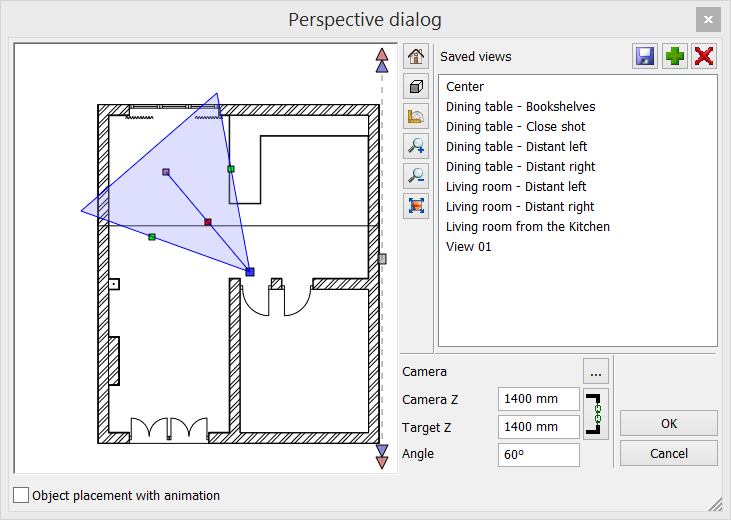 Perspective dialog

Saved views

Center
Dining table - Bookshelves
Dining table - Close shot
Dining table - Distant left
Dining table - Distant right
Living room - Distant left
Living room - Distant right
Living room from the Kitchen
View 01

Camera ...
Camera Z 1400 mm
Target Z 1400 mm
Angle 60°

OK
Cancel

Object placement with animation